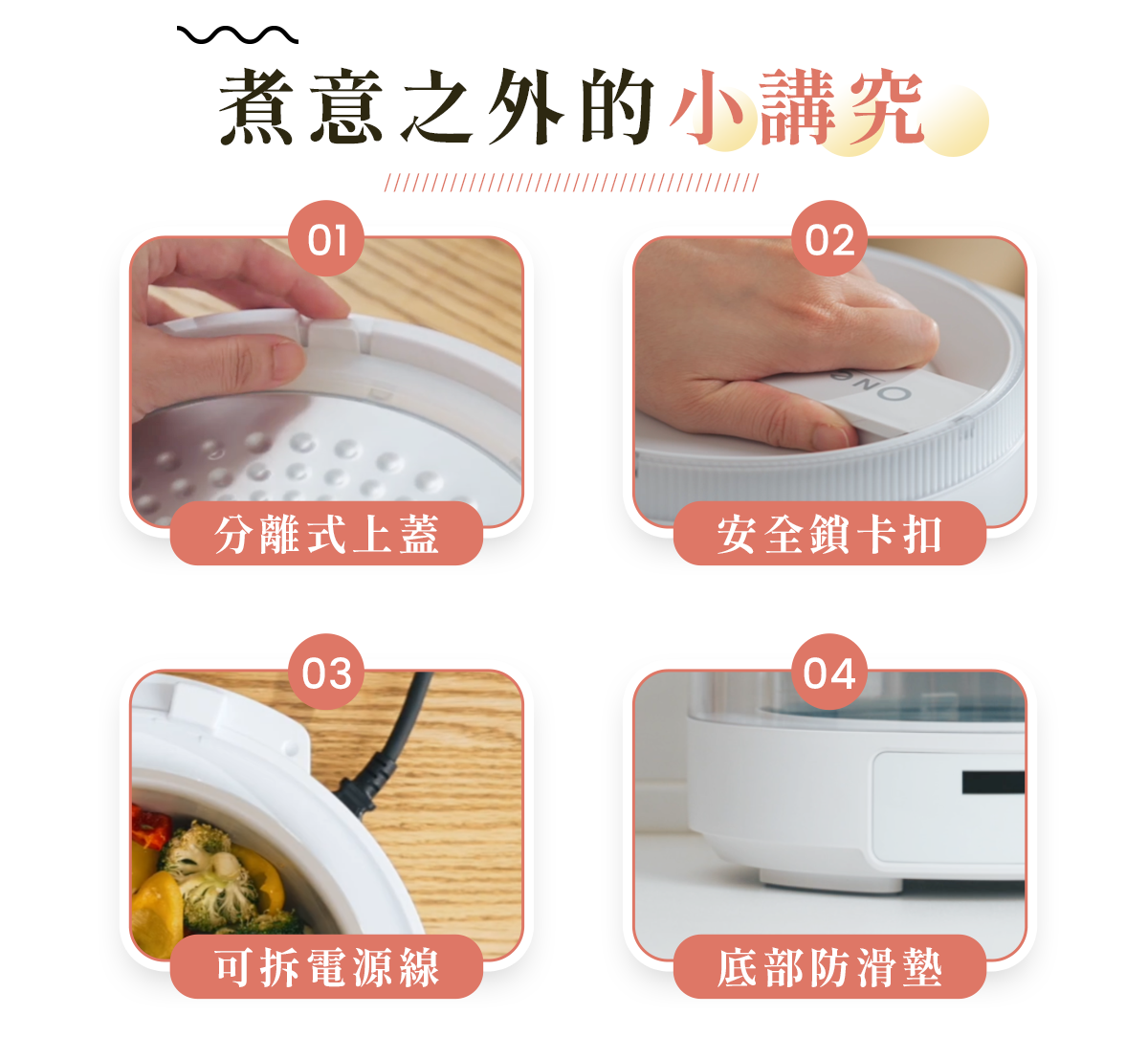 煮意之外的小講究

01

分離式上蓋

02

ONE

安全鎖卡扣

03

可拆電源線

04

底部防滑墊