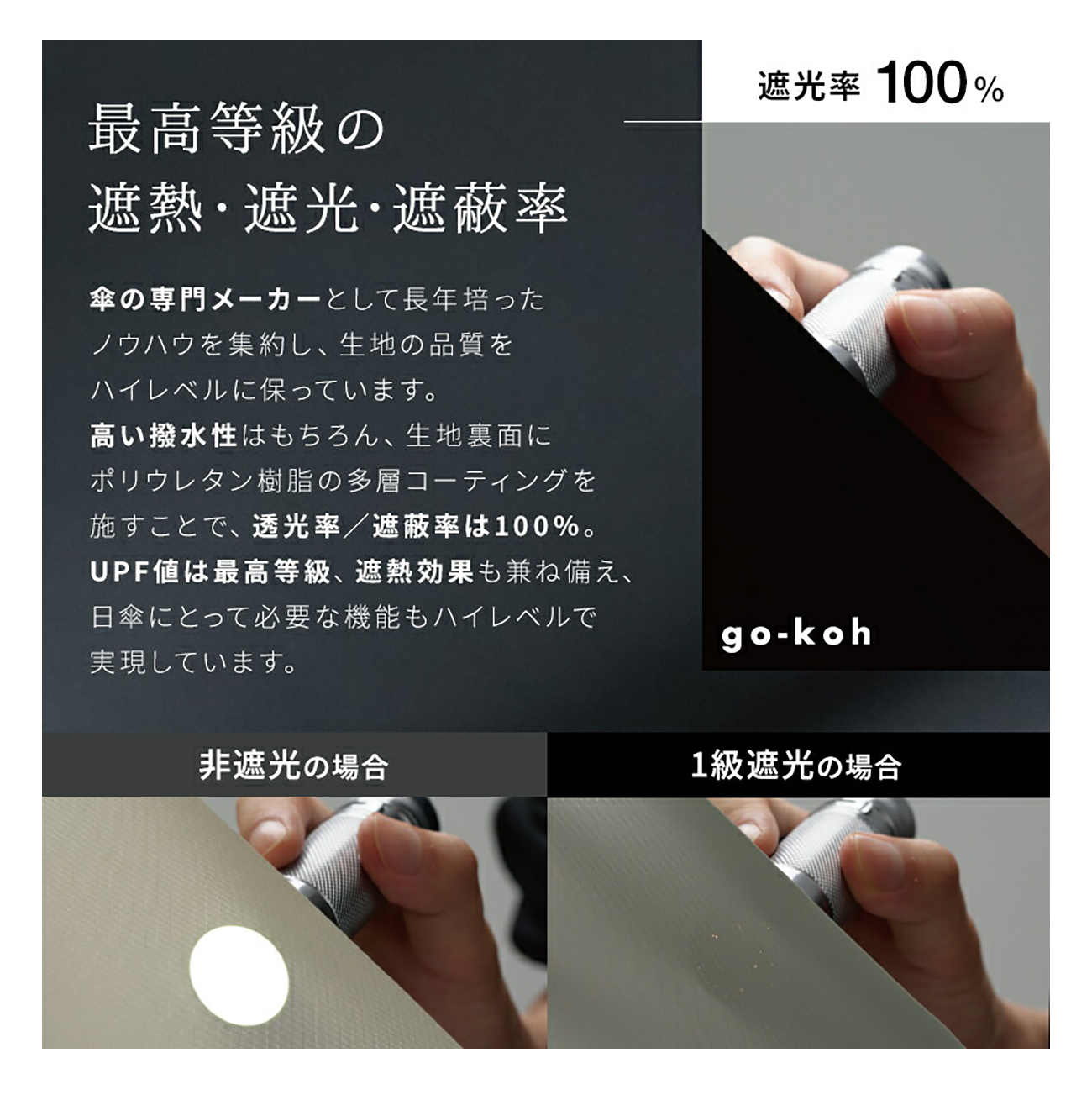 最高等級の
遮熱・遮光・遮蔽率

遮光率 100%

傘の専門メーカーとして長年培ったノウハウを集約し、生地の品質をハイレベルに保っています。
高い撥水性はもちろん、生地裏面にポリウレタン樹脂の多層コーティングを施すことで、透光率／遮蔽率は100%。
UPF値は最高等級、遮熱効果も兼ね備え、日傘にとって必要な機能もハイレベルで実現しています。

go-koh

非遮光の場合

1級遮光の場合