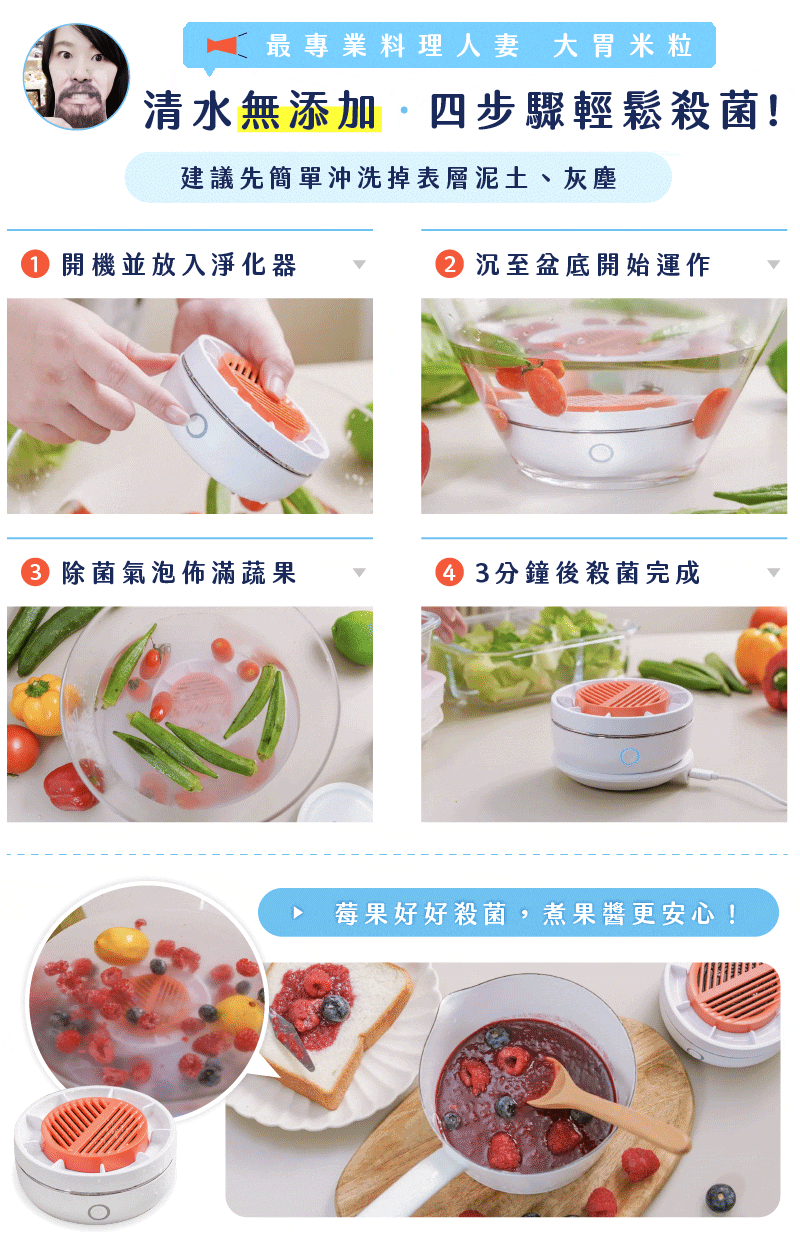 最專業料理人妻 大胃米粒

清水無添加 · 四步驟輕鬆殺菌!

建議先簡單沖洗掉表層泥土、灰塵

1 開機並放入淨化器

2 沉至盆底開始運作

3 除菌氣泡佈滿蔬果

4 3分鐘後殺菌完成

莓果好好殺菌，煮果醬更安心！