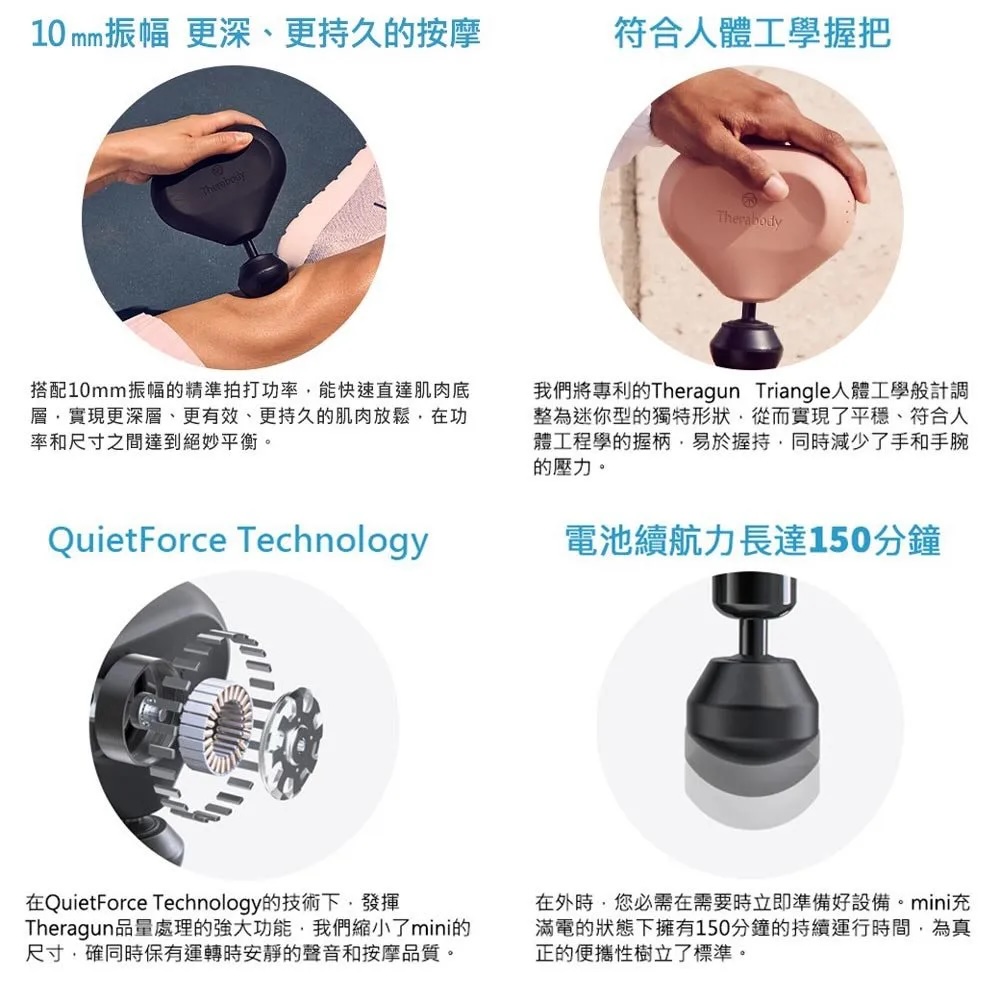 10㎜振幅 更深、更持久的按摩

Therabody

搭配10mm振幅的精準拍打功率，能快速直達肌肉底層，實現更深層、更有效、更持久的肌肉放鬆，在功率和尺寸之間達到絕妙平衡。

符合人體工學握把

Therabody

我們將專利的Theragun Triangle人體工學般計調整為迷你型的獨特形狀，從而實現了平穩、符合人體工程學的握柄，易於握持，同時減少了手和手腕的壓力。

QuietForce Technology

在QuietForce Technology的技術下，發揮Theragun品量處理的強大功能，我們縮小了mini的尺寸，確同時保有運轉時安靜的聲音和按摩品質。

電池續航力長達150分鐘

在外時，您必需在需要時立即準備好設備。mini充滿電的狀態下擁有150分鐘的持續運行時間，為真正的便攜性樹立了標準。