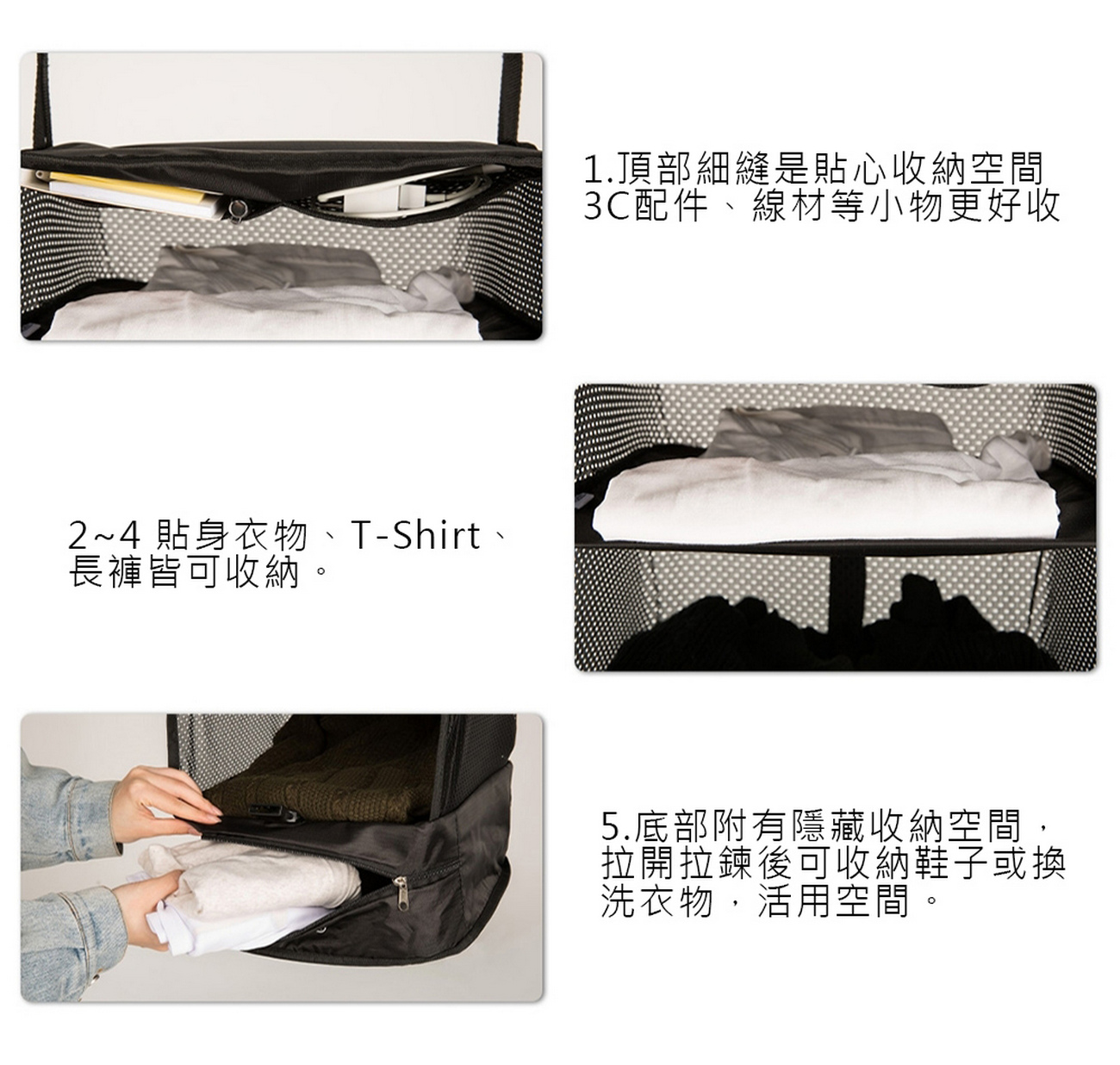 1.頂部細縫是貼心收納空間
3C配件、線材等小物更好收

2~4 貼身衣物、T-Shirt、長褲皆可收納。

5.底部附有隱藏收納空間，拉開拉鍊後可收納鞋子或換洗衣物，活用空間。