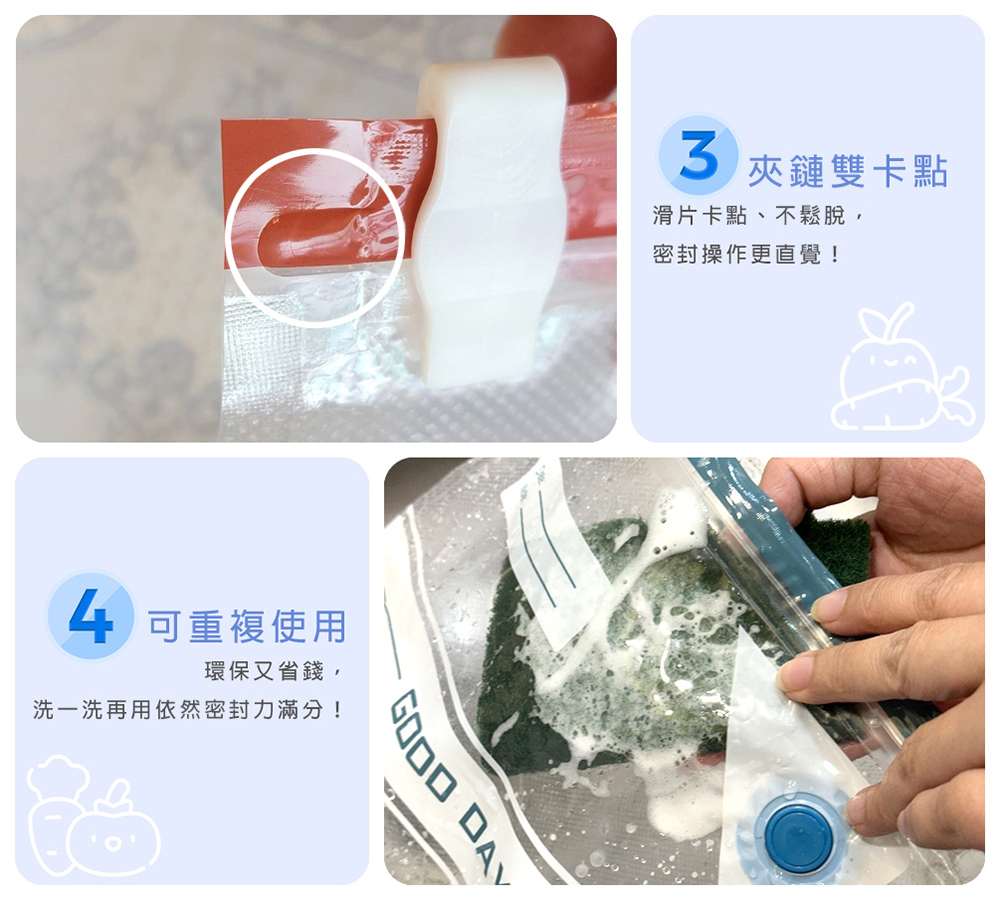 3 夾鏈雙卡點

滑片卡點、不鬆脫，
密封操作更直覺！

4 可重複使用

環保又省錢，
洗一洗再用依然密封力滿分！

GOOD DAY