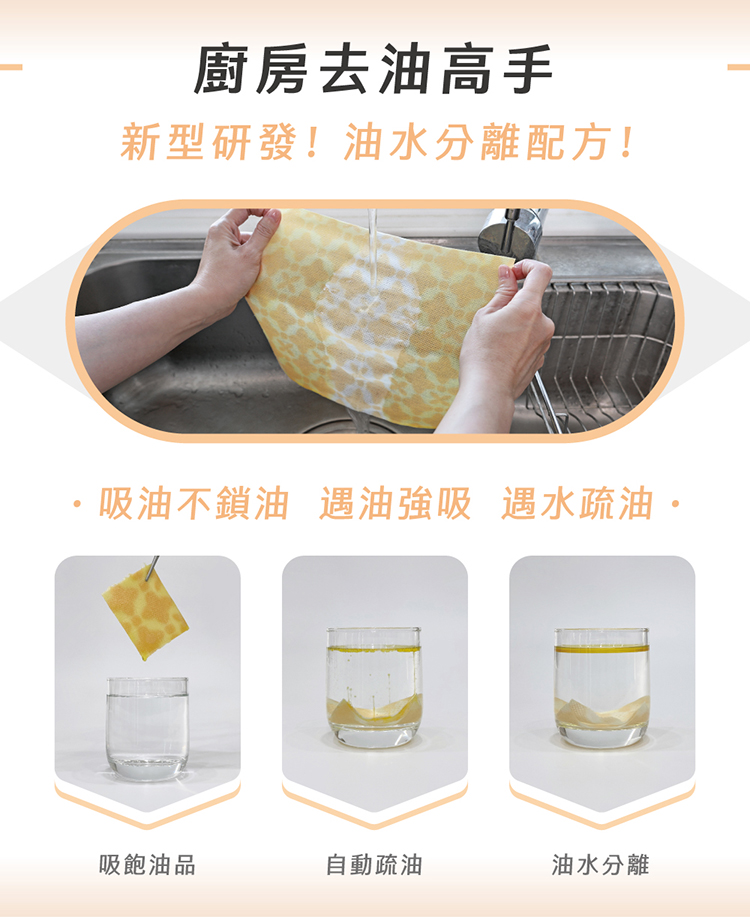 廚房去油高手

新型研發！油水分離配方！

· 吸油不鎖油 遇油強吸 遇水疏油 ·

吸飽油品

自動疏油

油水分離