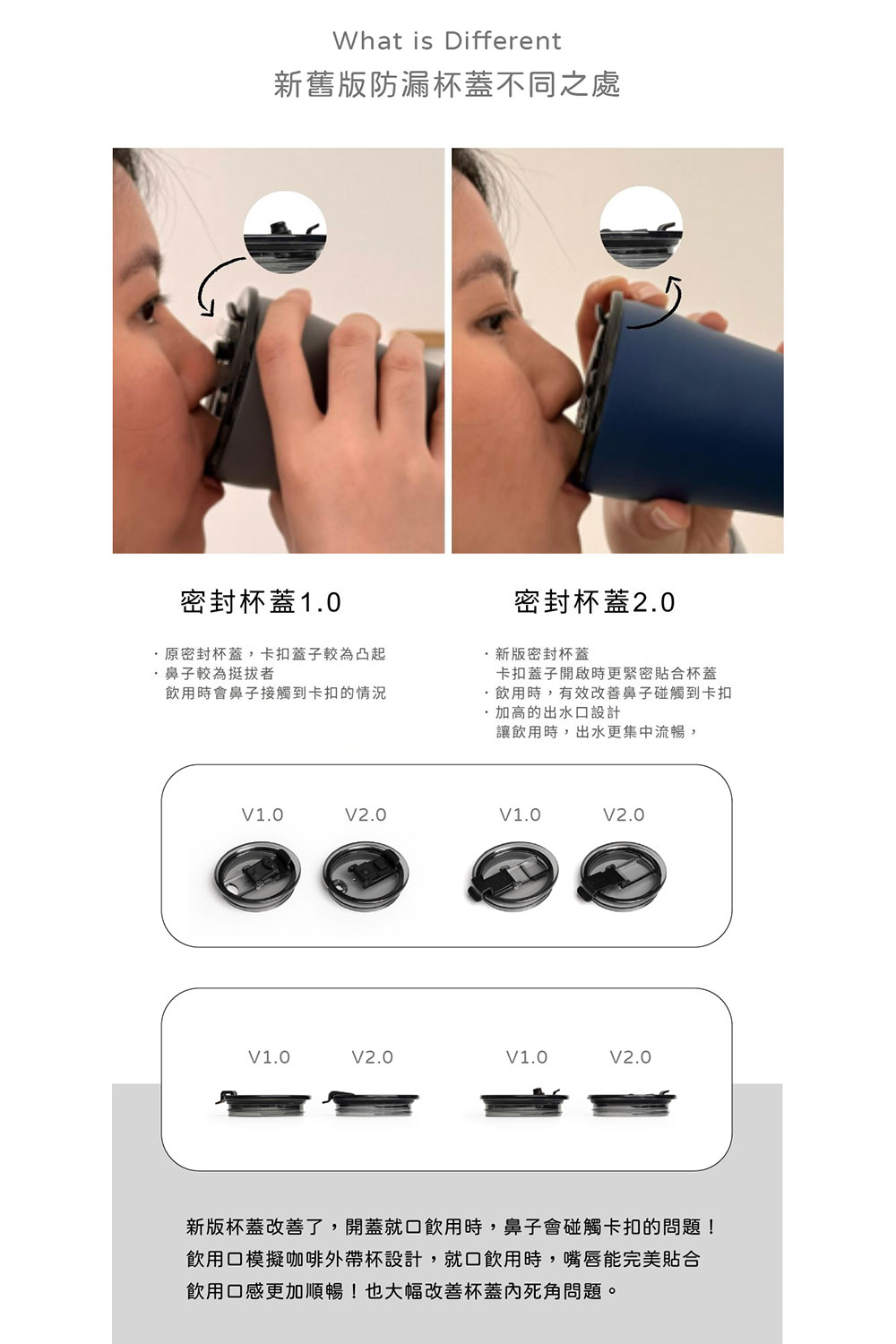 What is Different
新舊版防漏杯蓋不同之處

密封杯蓋1.0

· 原密封杯蓋，卡扣蓋子較為凸起
· 鼻子較為挺拔者
飲用時會鼻子接觸到卡扣的情況

密封杯蓋2.0

· 新版密封杯蓋
卡扣蓋子開啟時更緊密貼合杯蓋
· 飲用時，有效改善鼻子碰觸到卡扣
· 加高的出水口設計
讓飲用時，出水更集中流暢，

V1.0 V2.0 V1.0 V2.0

V1.0 V2.0 V1.0 V2.0

新版杯蓋改善了，開蓋就口飲用時，鼻子會碰觸卡扣的問題！
飲用口模擬咖啡外帶杯設計，就口飲用時，嘴唇能完美貼合
飲用口感更加順暢！也大幅改善杯蓋內死角問題。