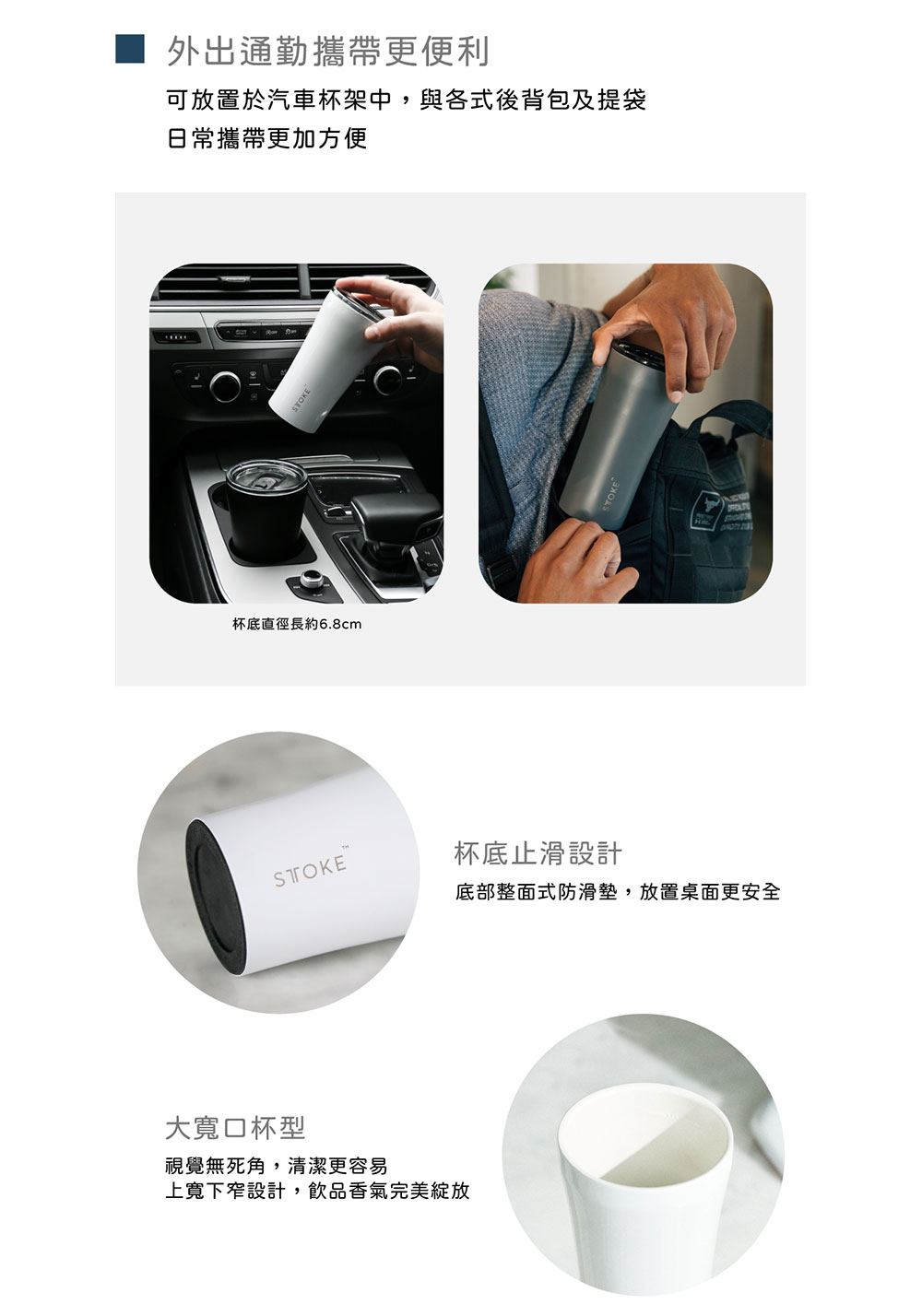 外出通勤攜帶更便利

可放置於汽車杯架中，與各式後背包及提袋
日常攜帶更加方便

STOKE

STOKE

杯底直徑長約6.8cm

STOKE™

杯底止滑設計

底部整面式防滑墊，放置桌面更安全

大寬口杯型

視覺無死角，清潔更容易
上寬下窄設計，飲品香氣完美綻放