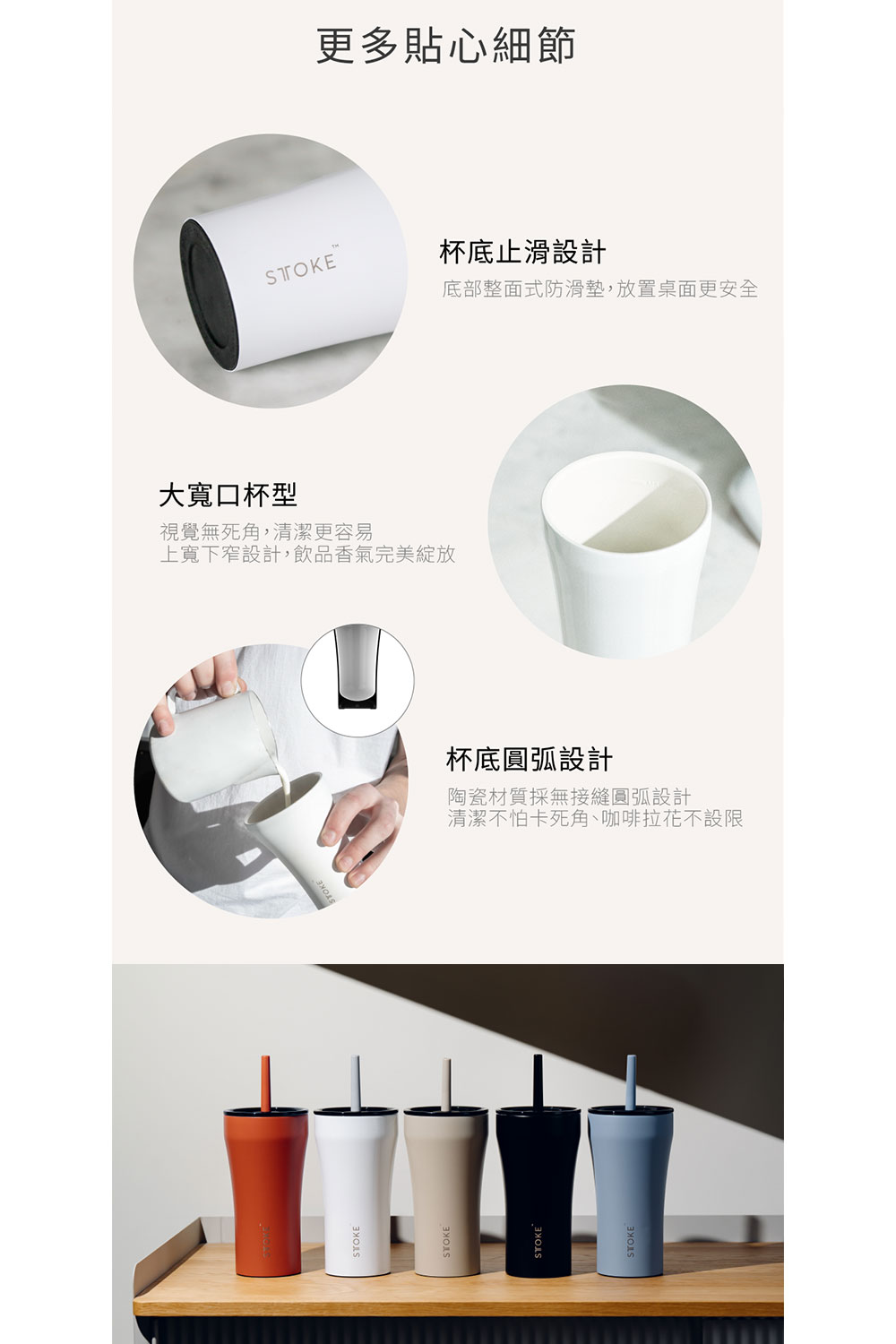 更多貼心細節

STOKE™

杯底止滑設計

底部整面式防滑墊，放置桌面更安全

大寬口杯型

視覺無死角，清潔更容易
上寬下窄設計，飲品香氣完美綻放

杯底圓弧設計

陶瓷材質採無接縫圓弧設計
清潔不怕卡死角、咖啡拉花不設限

STOKE

STOKE

STOKE

STOKE

STOKE

STOKE