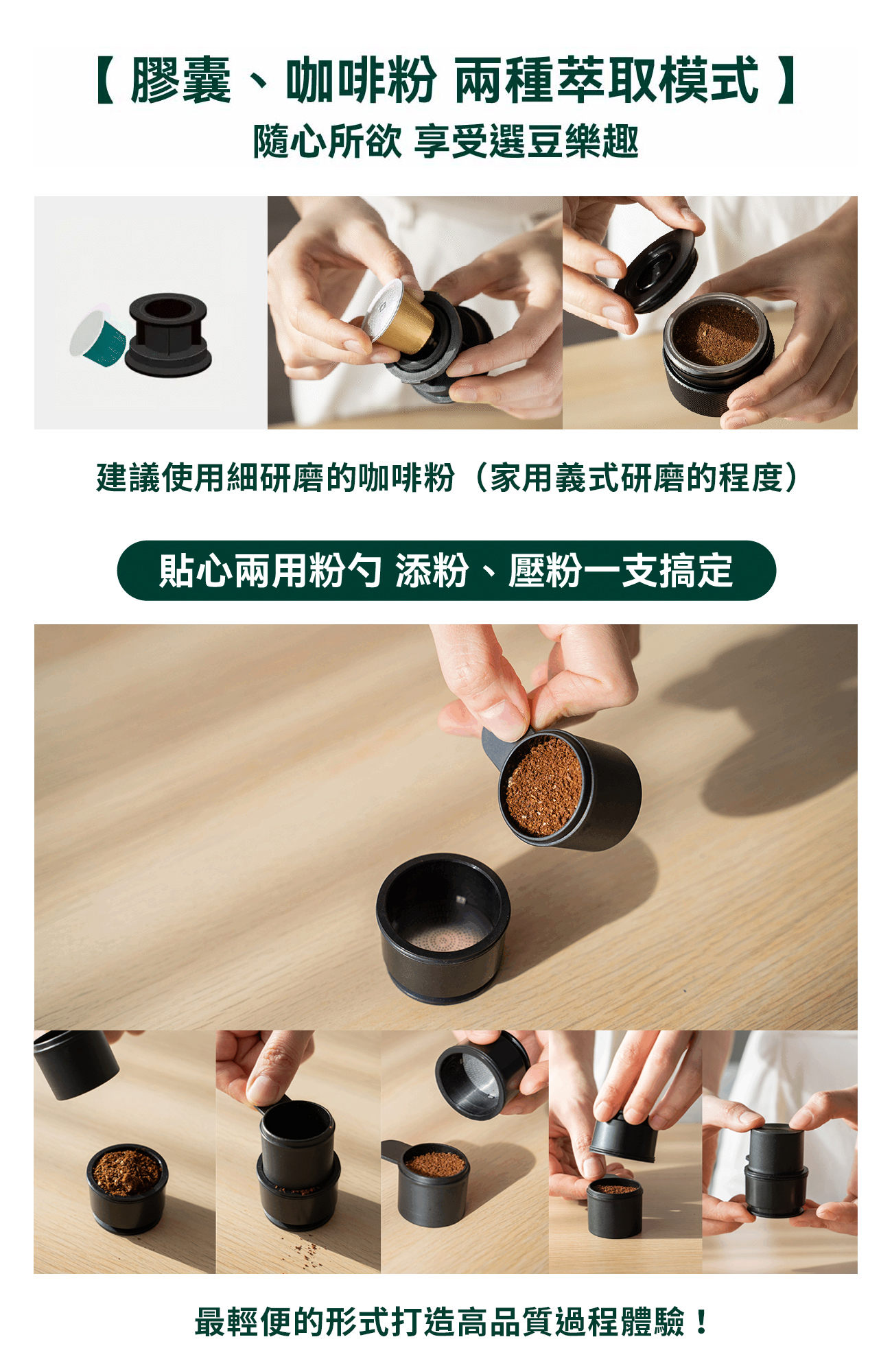 【 膠囊、咖啡粉 兩種萃取模式 】
隨心所欲 享受選豆樂趣

建議使用細研磨的咖啡粉（家用義式研磨的程度）

貼心兩用粉勺 添粉、壓粉一支搞定

最輕便的形式打造高品質過程體驗！