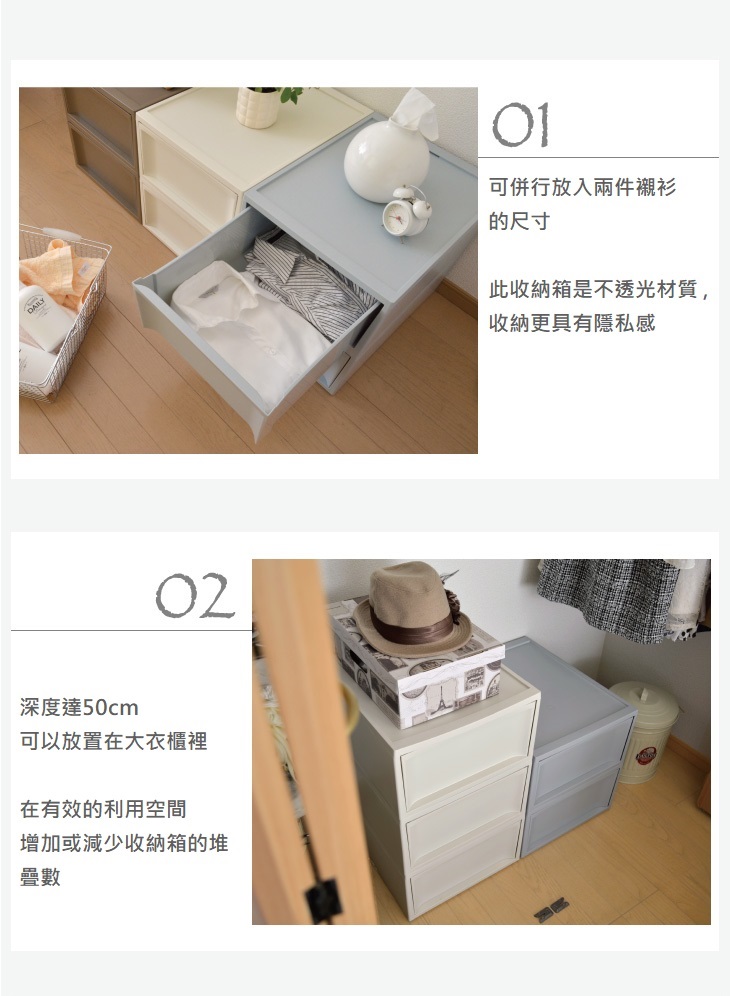 DAILY

01

可併行放入兩件襯衫的尺寸

此收納箱是不透光材質，收納更具有隱私感

02

深度達50cm
可以放置在大衣櫃裡

在有效的利用空間
增加或減少收納箱的堆疊數