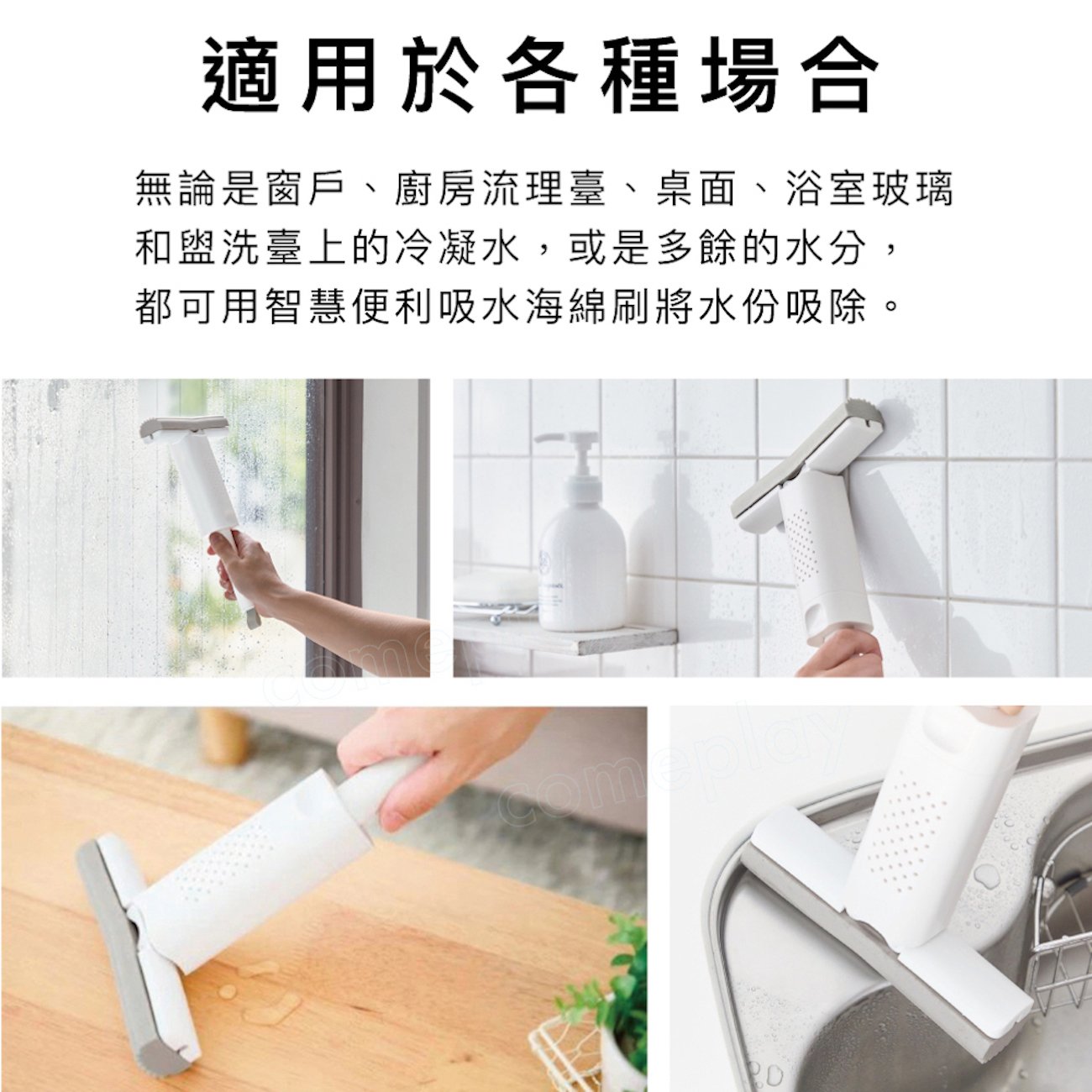 適用於各種場合

無論是窗戶、廚房流理臺、桌面、浴室玻璃和盥洗臺上的冷凝水，或是多餘的水分，都可用智慧便利吸水海綿刷將水份吸除。

comeplay

comeplay