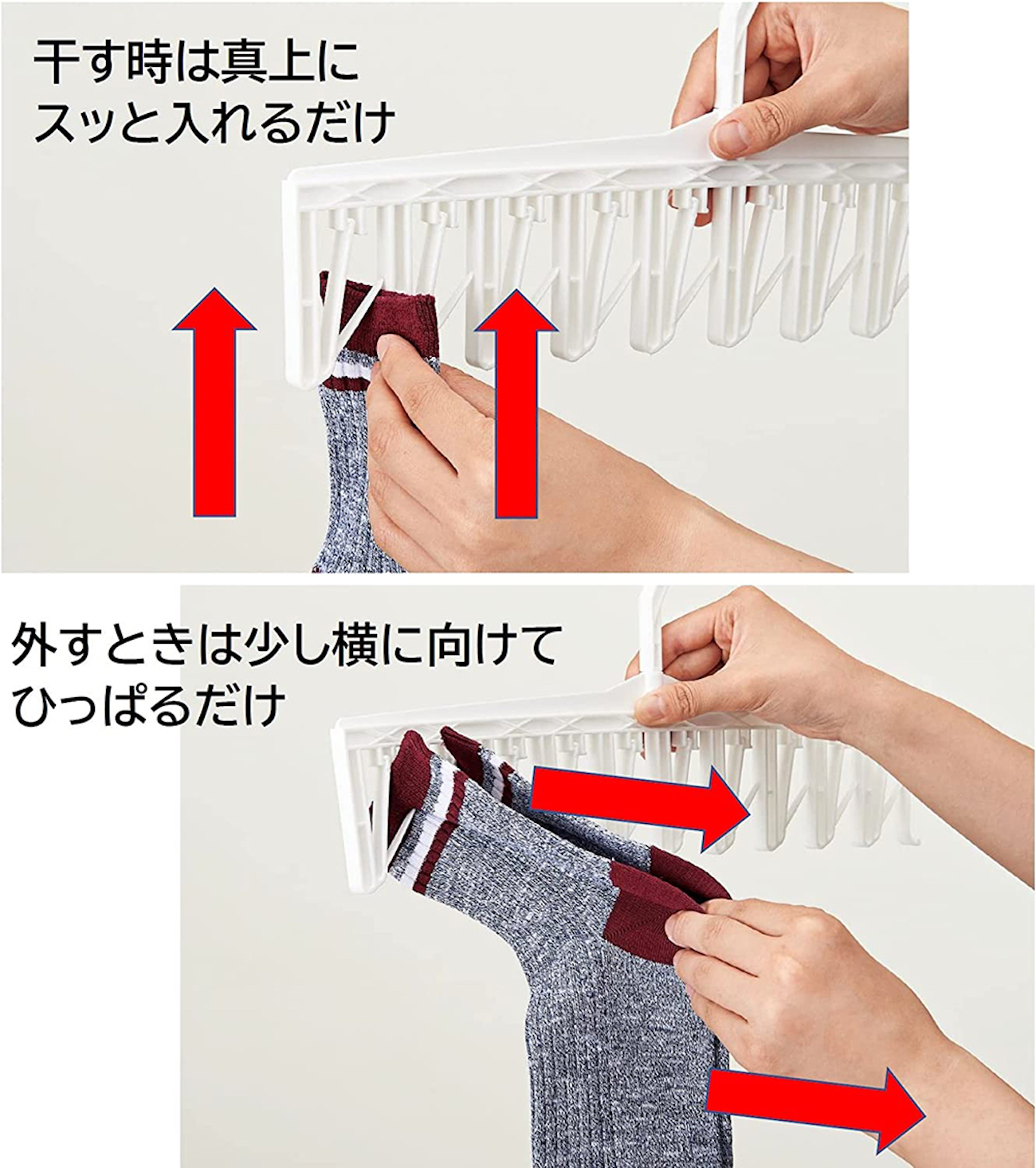 干す時は真上に
スッと入れるだけ

外すときは少し横に向けて
ひっぱるだけ