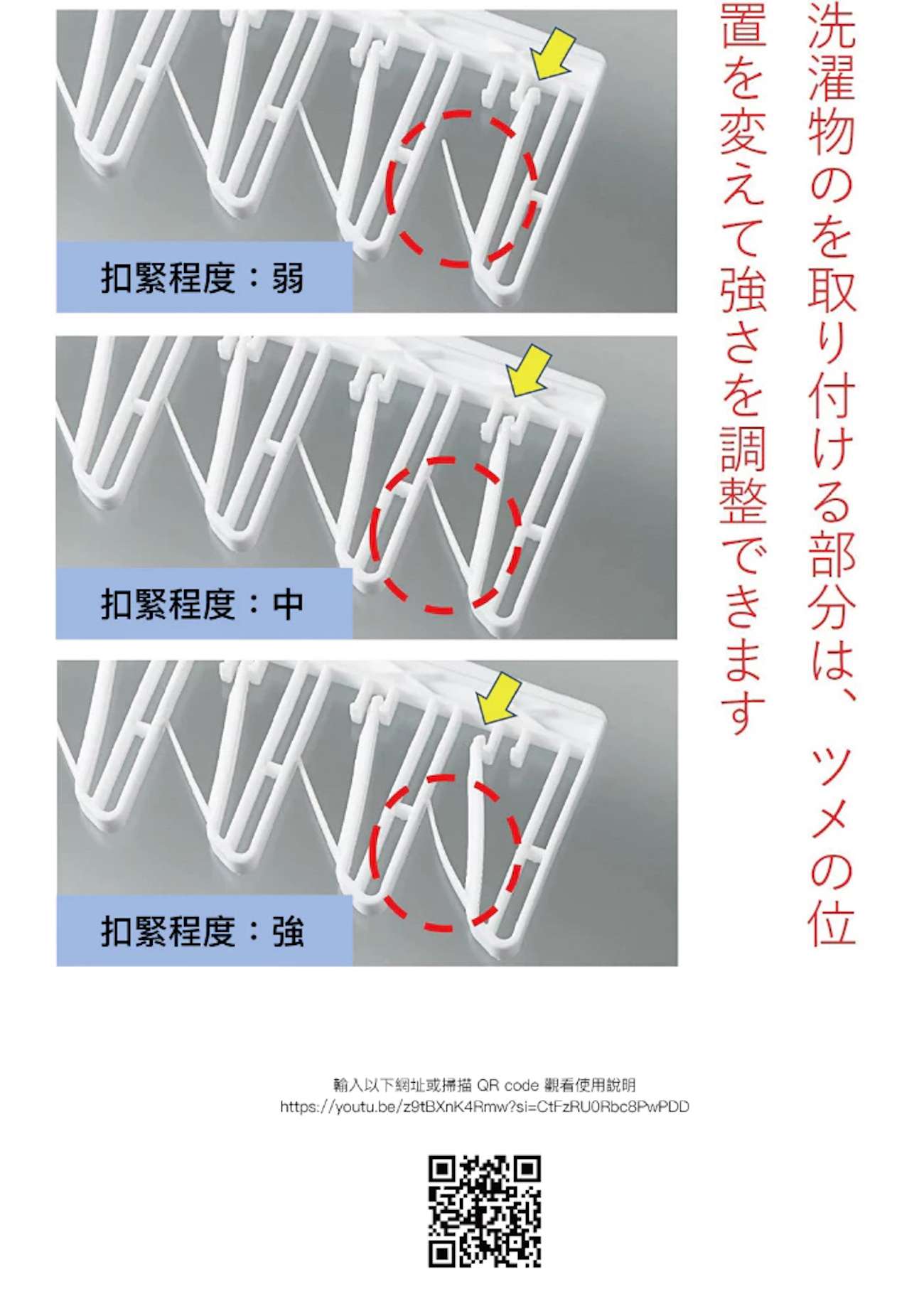 洗濯物のを取り付ける部分は、ツメの位置を変えて強さを調整できます

扣緊程度：弱

扣緊程度：中

扣緊程度：強

輸入以下網址或掃描 QR code 觀看使用說明
https://youtu.be/z9tBXnK4Rmw?si=CtFzRU0Rbc8PwPDD