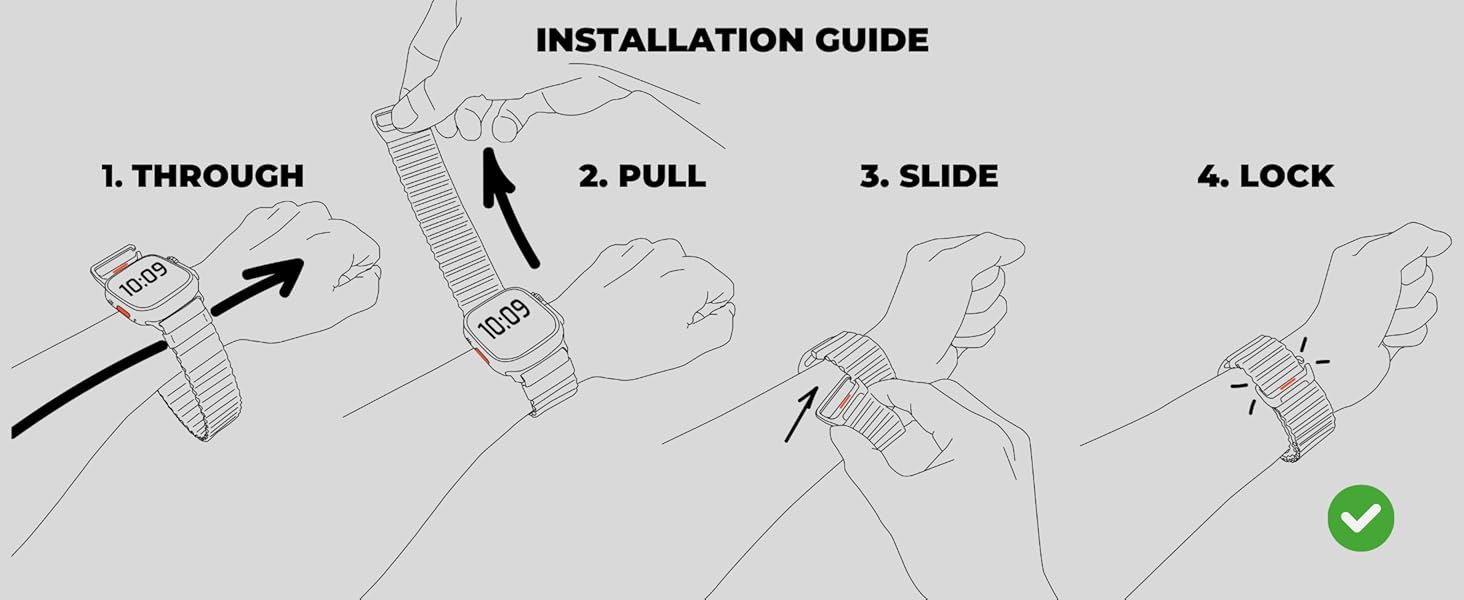 INSTALLATION GUIDE

1. THROUGH

10:09

2. PULL

10:09

3. SLIDE

4. LOCK