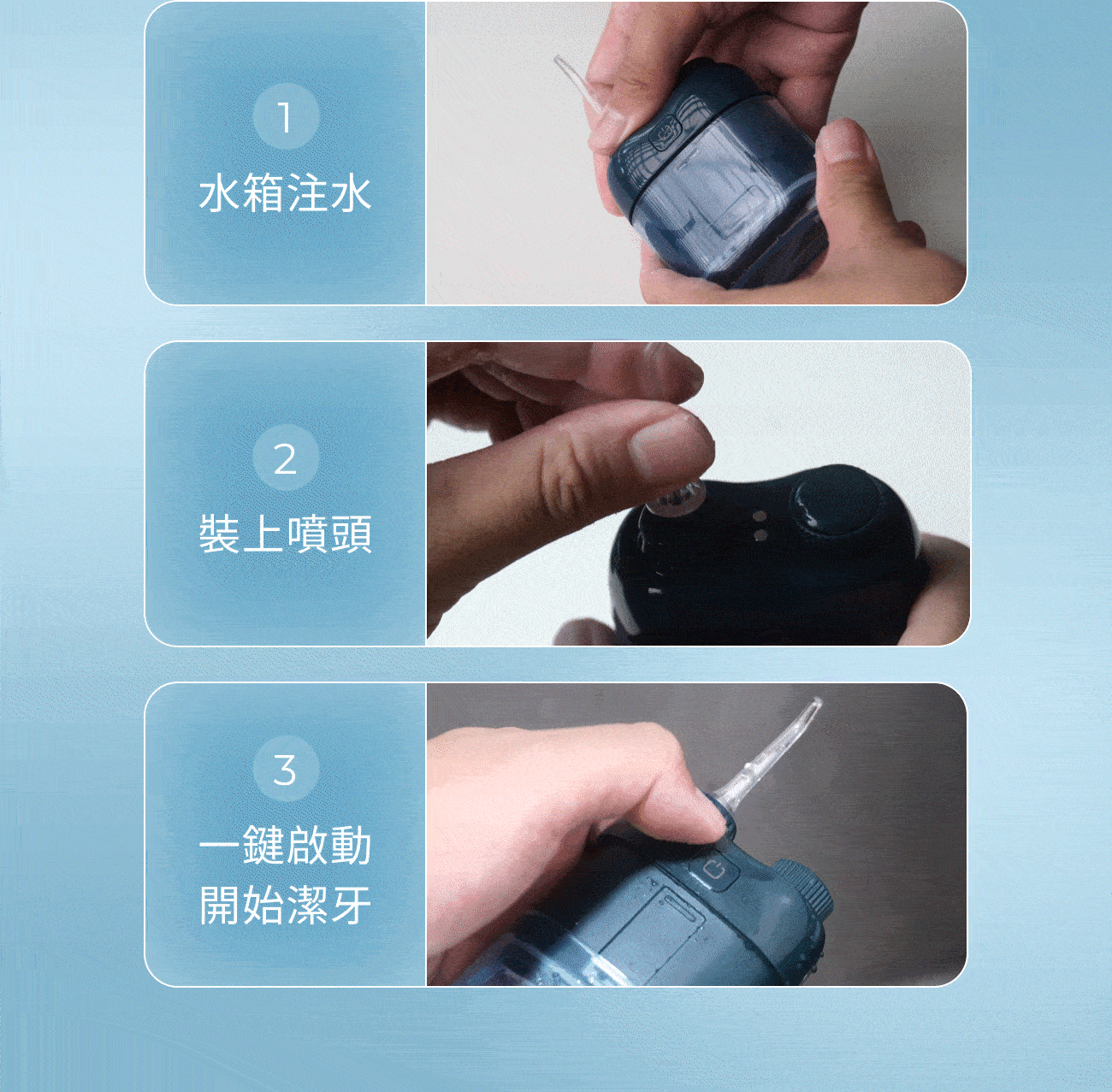 1

水箱注水

2

裝上噴頭

3

一鍵啟動
開始潔牙