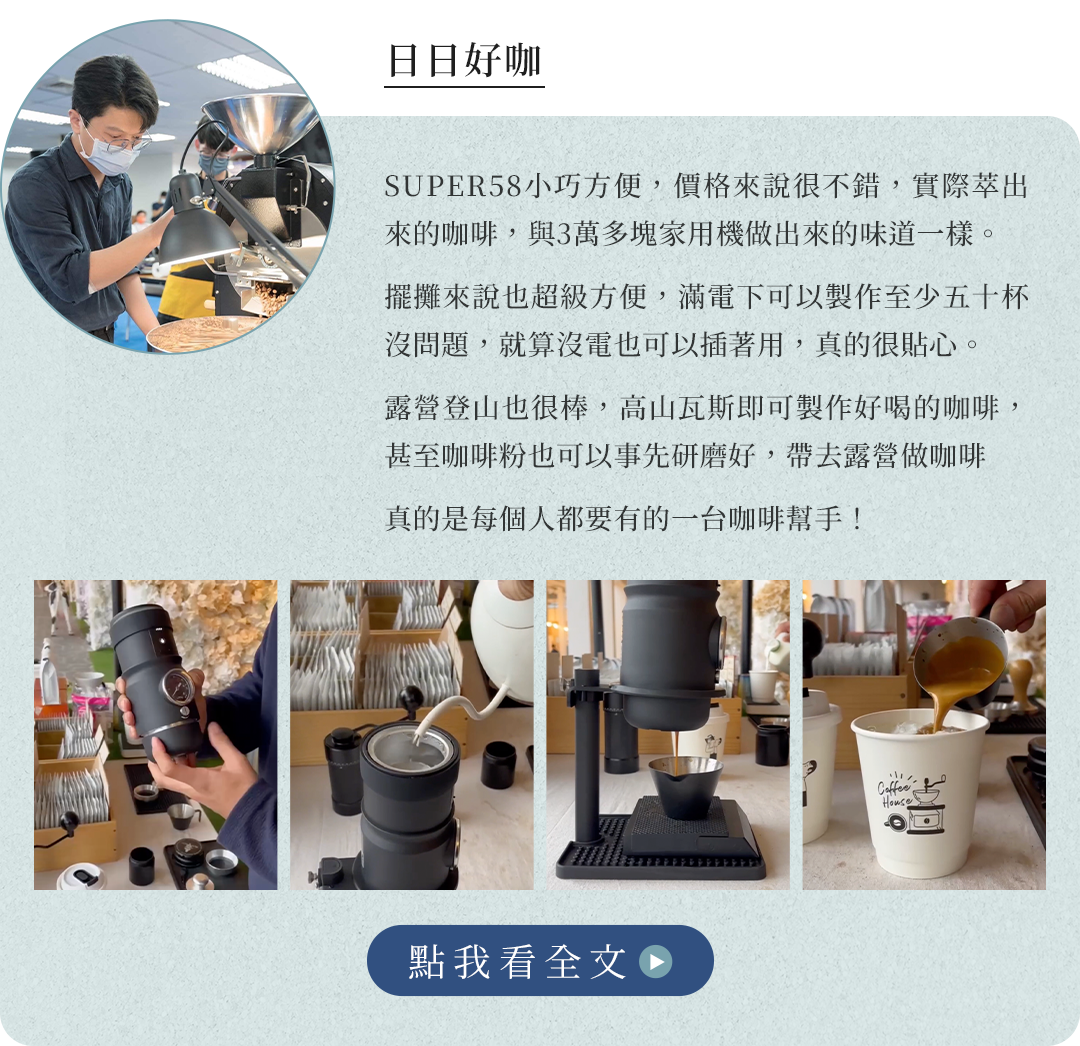 日日好咖

SUPER58小巧方便，價格來說很不錯，實際萃出來的咖啡，與3萬多塊家用機做出來的味道一樣。

擺攤來說也超級方便，滿電下可以製作至少五十杯沒問題，就算沒電也可以插著用，真的很貼心。

露營登山也很棒，高山瓦斯即可製作好喝的咖啡，甚至咖啡粉也可以事先研磨好，帶去露營做咖啡

真的是每個人都要有的一台咖啡幫手！

Coffee House

點我看全文