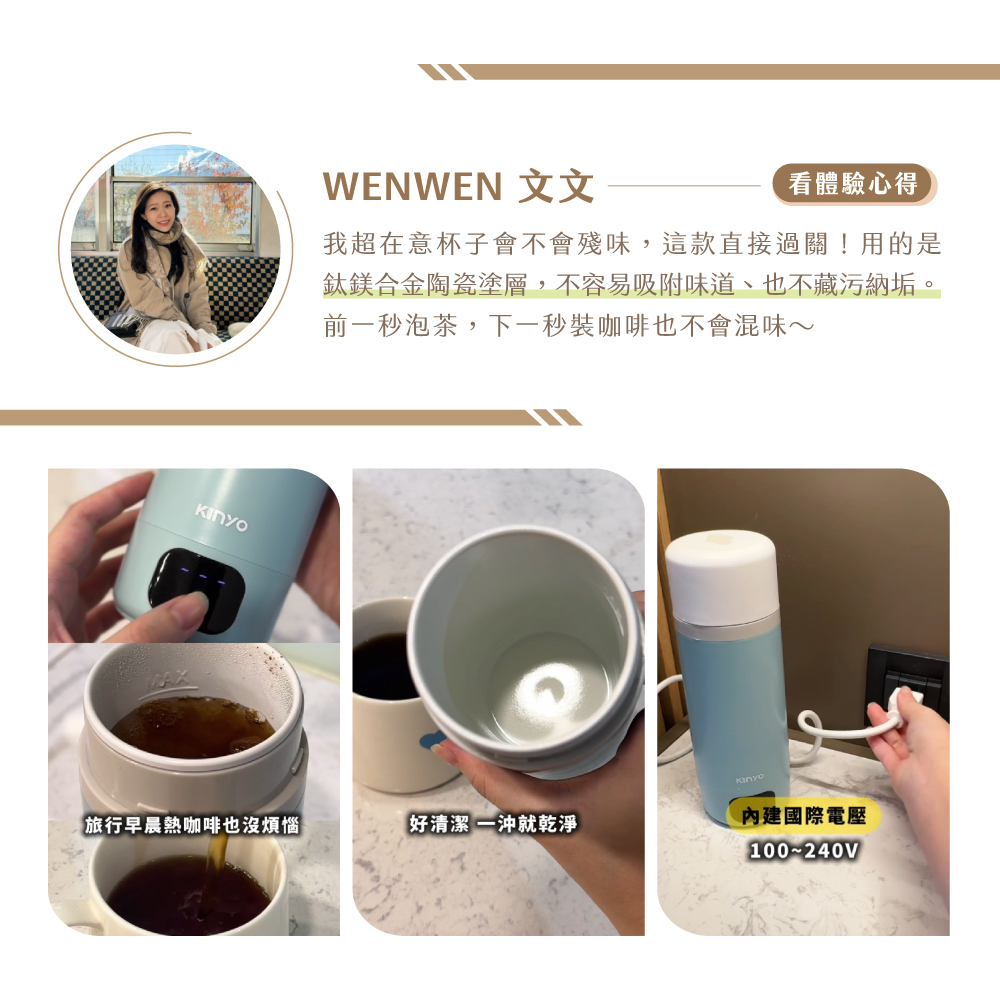 WENWEN 文文

看體驗心得

我超在意杯子會不會殘味，這款直接過關！用的是鈦鎂合金陶瓷塗層，不容易吸附味道、也不藏污納垢。前一秒泡茶，下一秒裝咖啡也不會混味～

KINYO

MAX

旅行早晨熱咖啡也沒煩惱

好清潔 一沖就乾淨

KINYO

內建國際電壓

100~240V