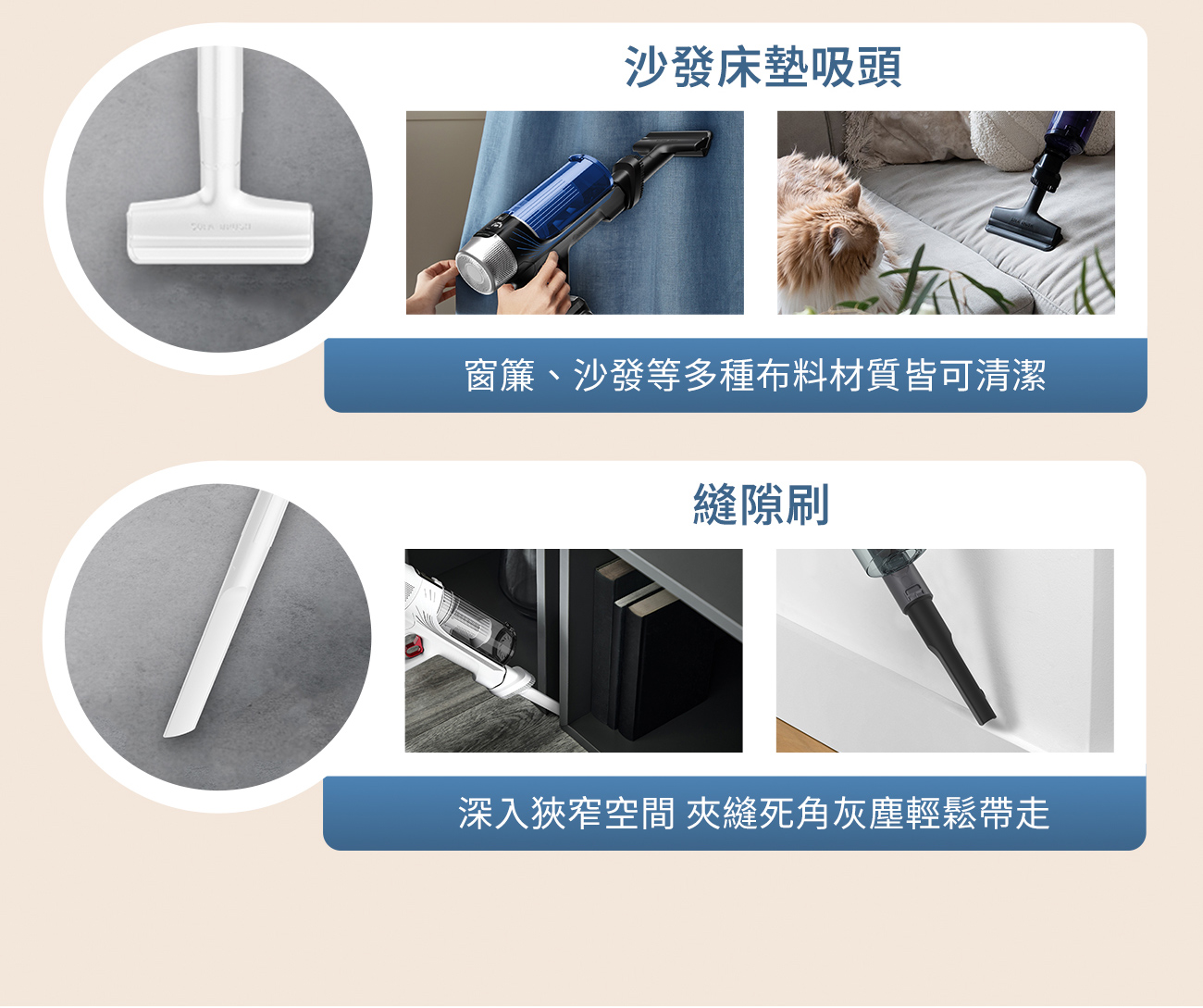 沙發床墊吸頭

窗簾、沙發等多種布料材質皆可清潔

縫隙刷

深入狹窄空間 夾縫死角灰塵輕鬆帶走