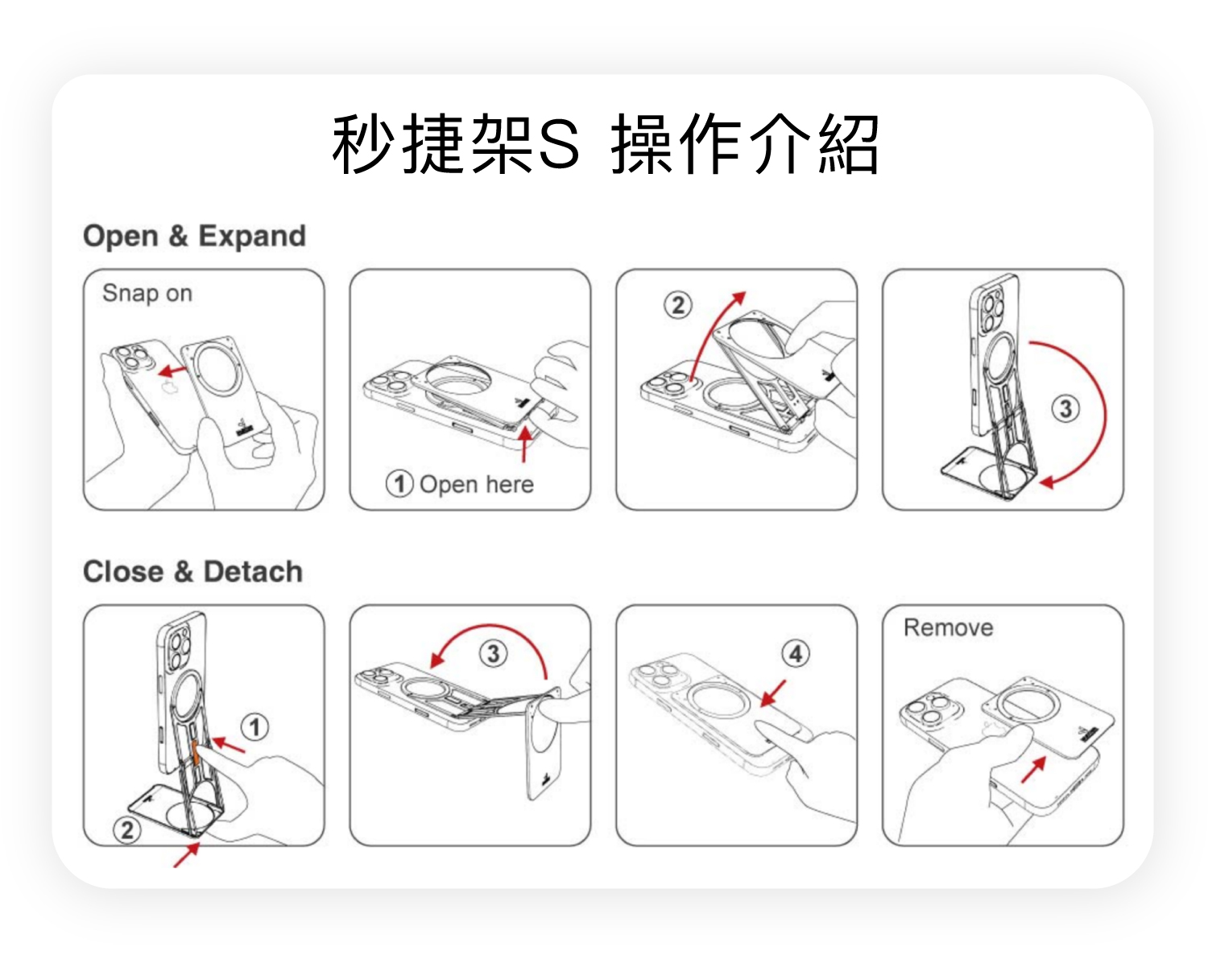 秒捷架S 操作介紹

Open & Expand

Snap on

① Open here

②

③

Close & Detach

①

②

③

④

Remove