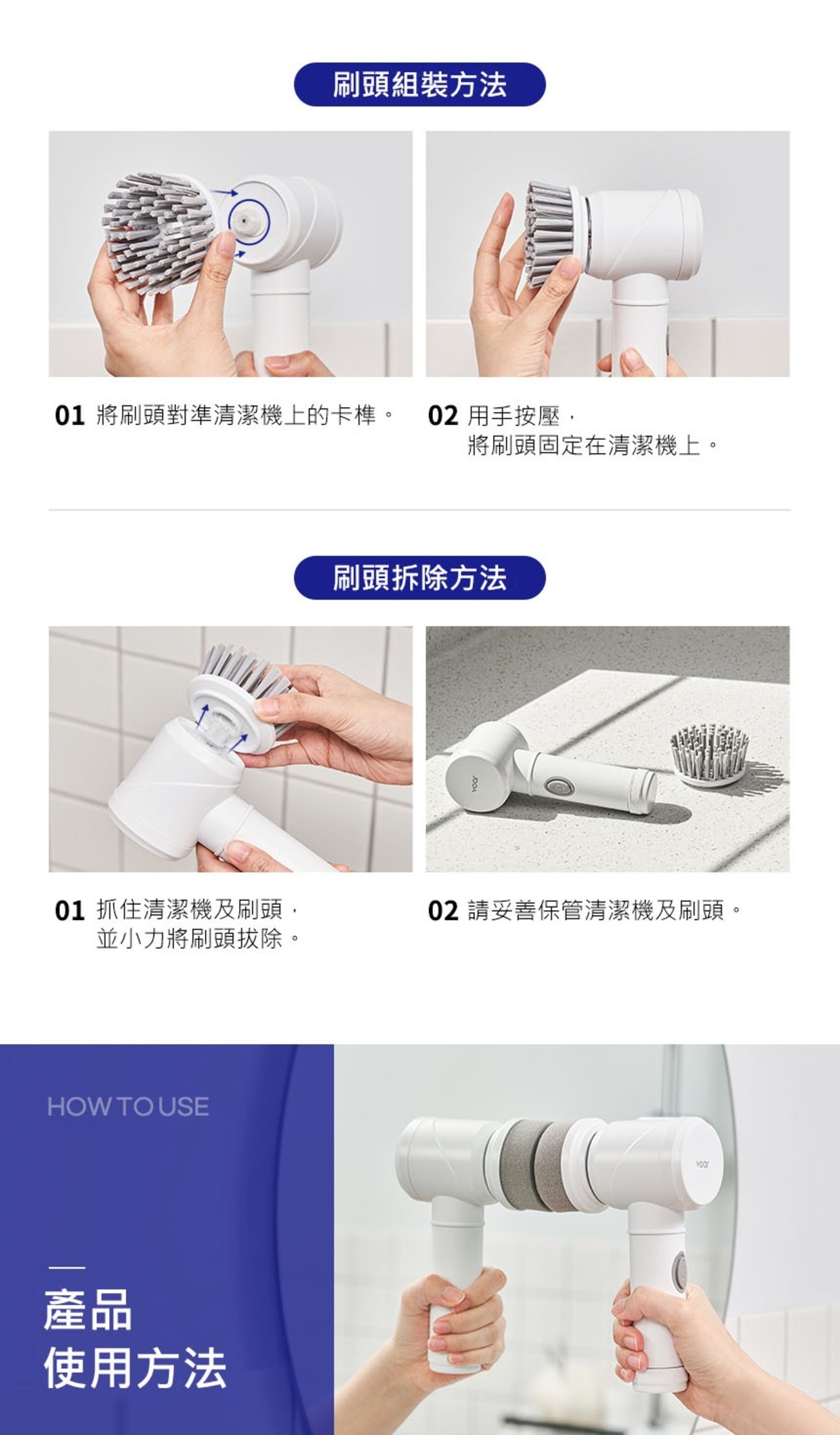 刷頭組裝方法

01 將刷頭對準清潔機上的卡榫。

02 用手按壓，將刷頭固定在清潔機上。

刷頭拆除方法

yoor

01 抓住清潔機及刷頭，並小力將刷頭拔除。

02 請妥善保管清潔機及刷頭。

HOW TO USE

yoor

產品
使用方法