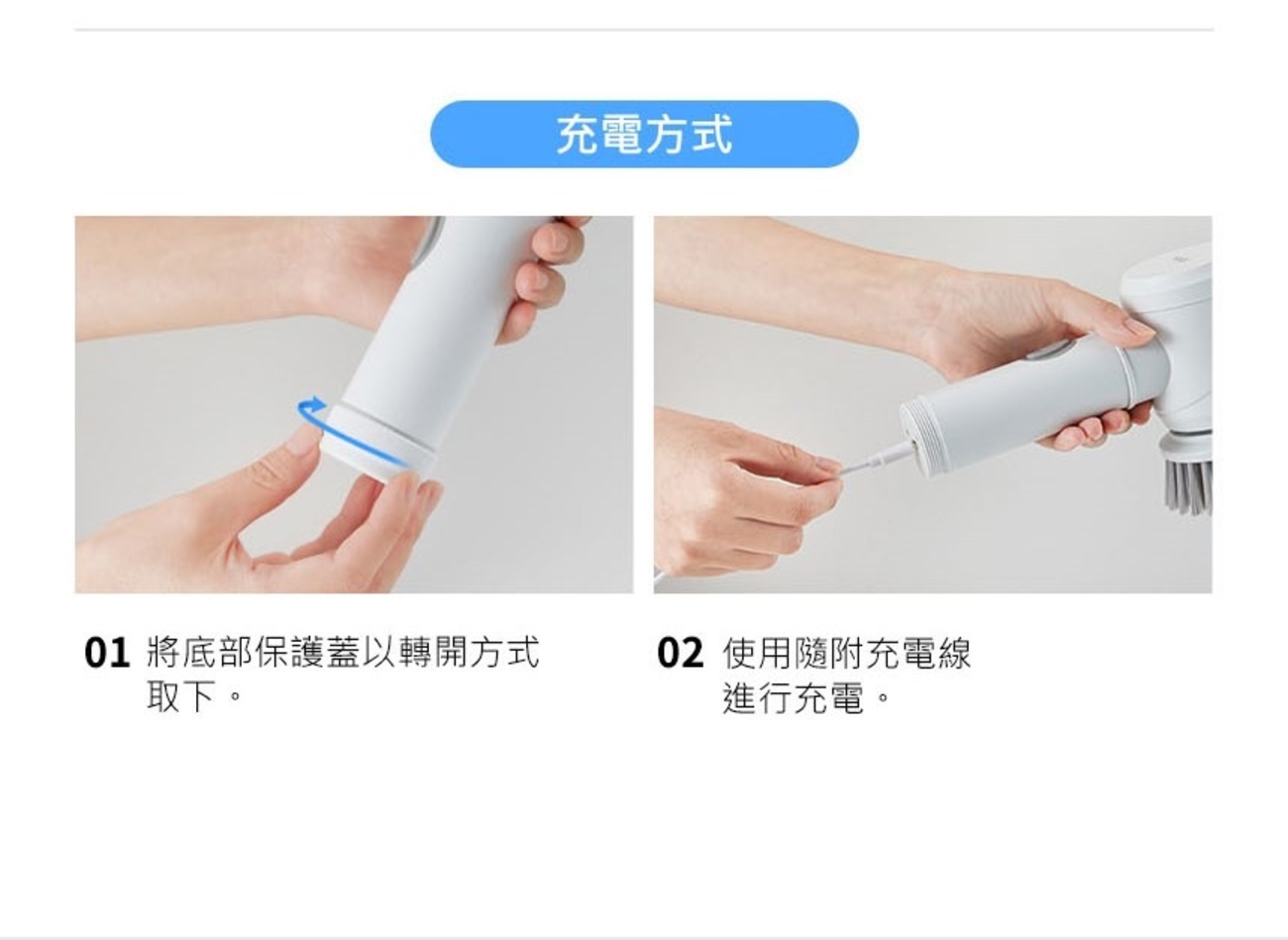 充電方式

01 將底部保護蓋以轉開方式取下。

02 使用隨附充電線進行充電。