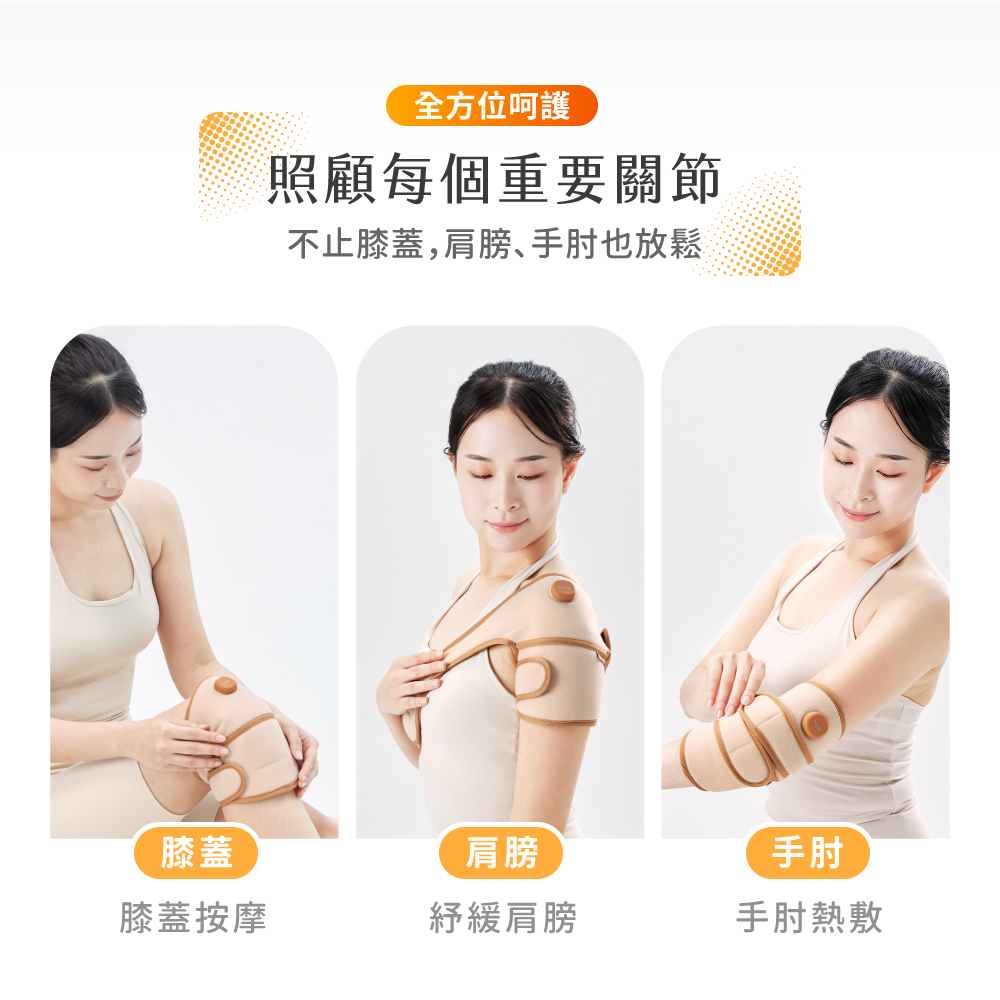 全方位呵護

照顧每個重要關節

不止膝蓋,肩膀、手肘也放鬆

膝蓋

膝蓋按摩

肩膀

紓緩肩膀

手肘

手肘熱敷