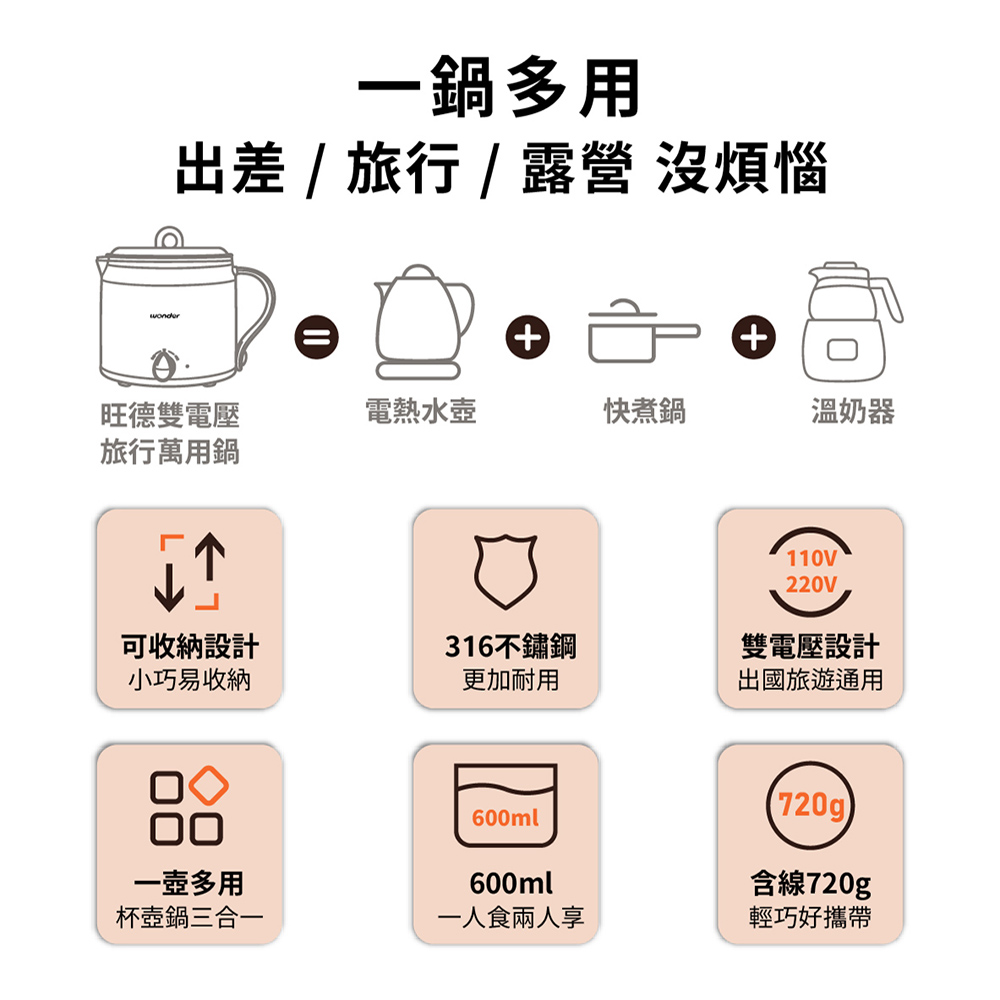 一鍋多用
出差 / 旅行 / 露營 沒煩惱

wonder

旺德雙電壓
旅行萬用鍋

電熱水壺

快煮鍋

溫奶器

可收納設計
小巧易收納

316不鏽鋼
更加耐用

110V
220V

雙電壓設計
出國旅遊通用

一壺多用
杯壺鍋三合一

600ml

600ml
一人食兩人享

720g

含線720g
輕巧好攜帶