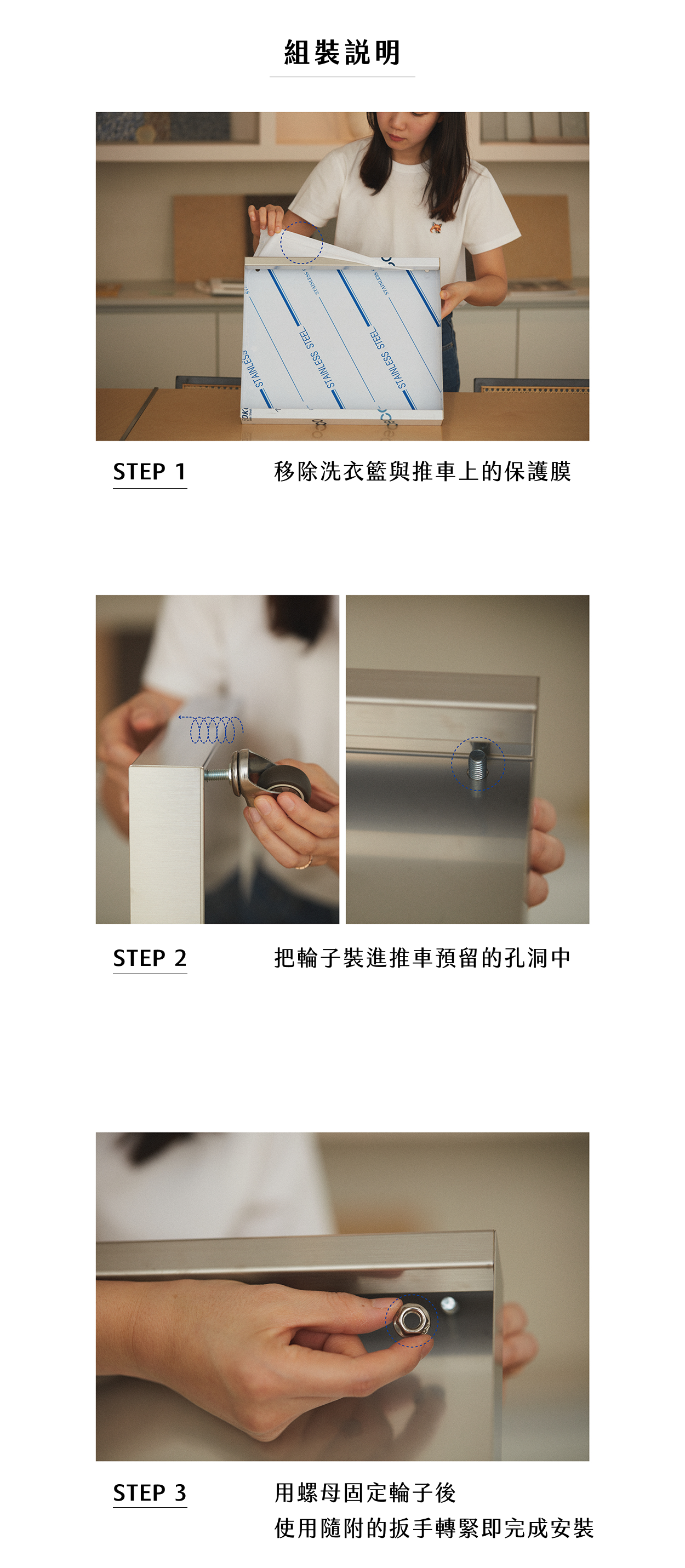 組裝說明

STAINLESS STEEL

STAINLESS STEEL

STAINLESS STEEL

STEP 1

移除洗衣籃與推車上的保護膜

STEP 2

把輪子裝進推車預留的孔洞中

STEP 3

用螺母固定輪子後
使用隨附的扳手轉緊即完成安裝