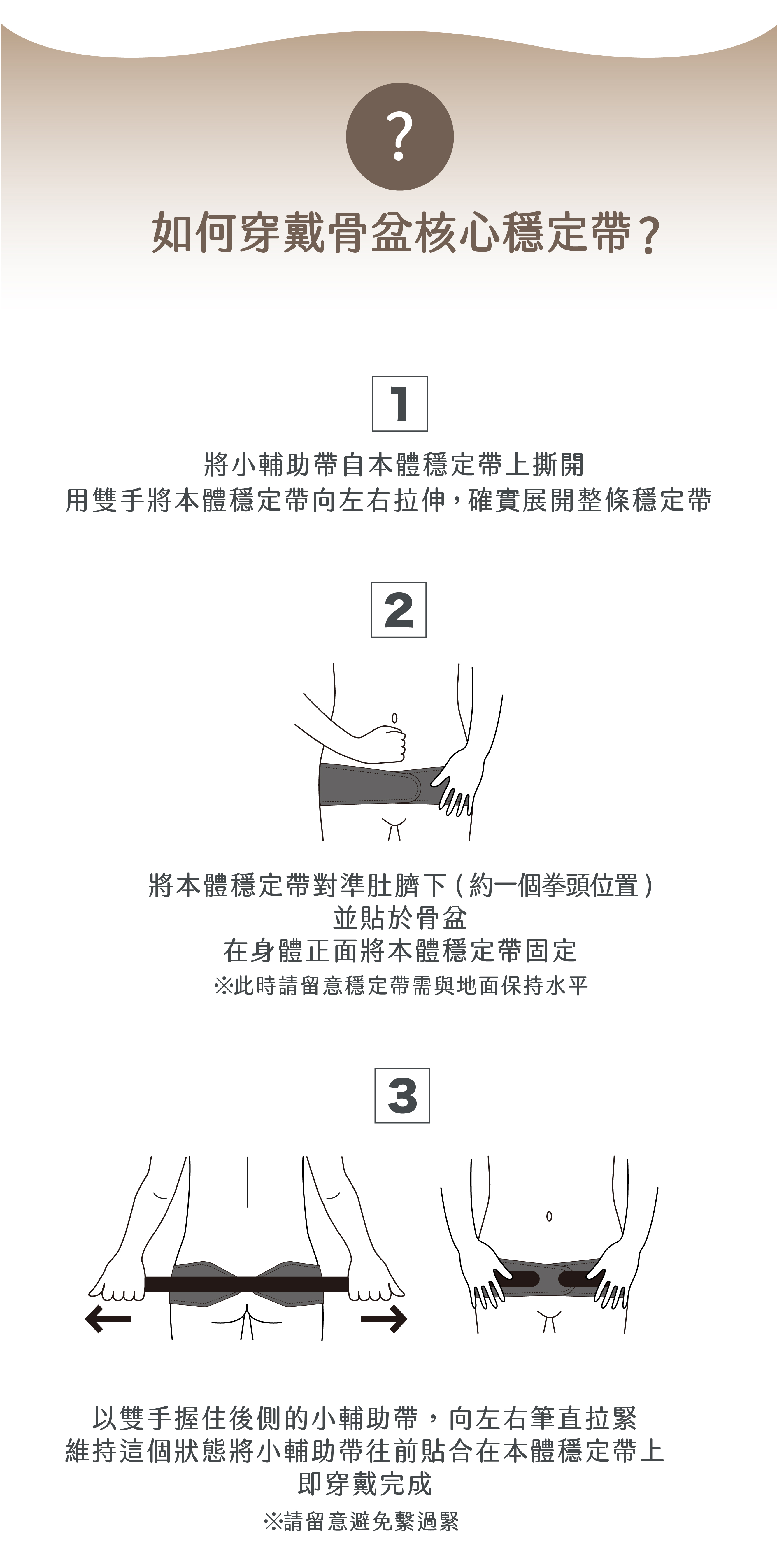 ?

如何穿戴骨盆核心穩定帶？

1

將小輔助帶自本體穩定帶上撕開
用雙手將本體穩定帶向左右拉伸，確實展開整條穩定帶

2

將本體穩定帶對準肚臍下（約一個拳頭位置）
並貼於骨盆
在身體正面將本體穩定帶固定
※此時請留意穩定帶需與地面保持水平

3

以雙手握住後側的小輔助帶，向左右筆直拉緊
維持這個狀態將小輔助帶往前貼合在本體穩定帶上
即穿戴完成
※請留意避免繫過緊