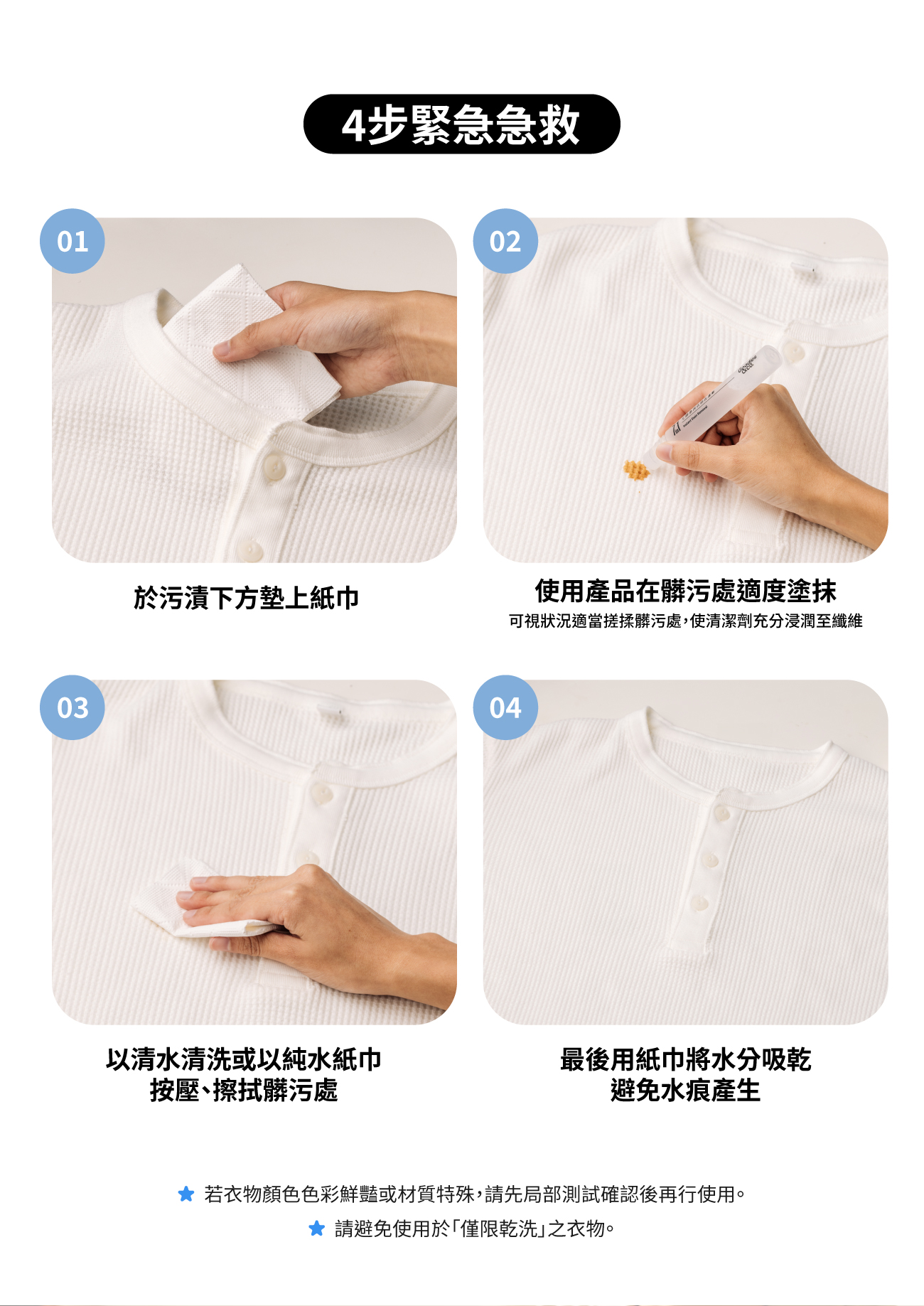 4步緊急急救

01

於污漬下方墊上紙巾

02

使用產品在髒污處適度塗抹

可視狀況適當搓揉髒污處，使清潔劑充分浸潤至纖維

03

以清水清洗或以純水紙巾
按壓、擦拭髒污處

04

最後用紙巾將水分吸乾
避免水痕產生

★ 若衣物顏色色彩鮮豔或材質特殊，請先局部測試確認後再行使用。

★ 請避免使用於「僅限乾洗」之衣物。